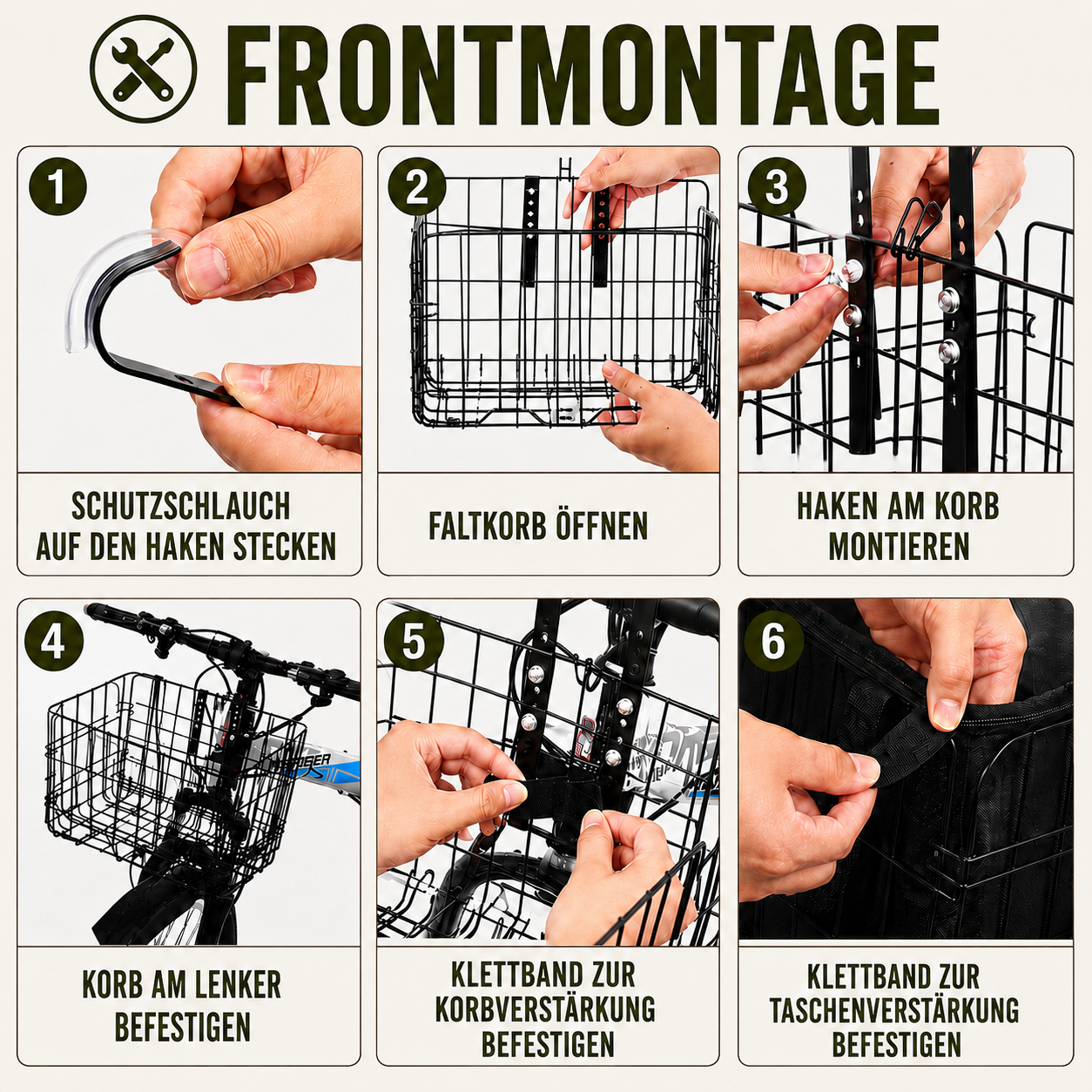 FRONTMONTAGE

1

SCHUTZSCHLAUCH AUF DEN HAKEN STECKEN

2

FALTKORB ÖFFNEN

3

HAKEN AM KORB MONTIEREN

4

KORB AM LENKER BEFESTIGEN

5

KLETTBAND ZUR KORBVERSTÄRKUNG BEFESTIGEN

6

KLETTBAND ZUR TASCHENVERSTÄRKUNG BEFESTIGEN