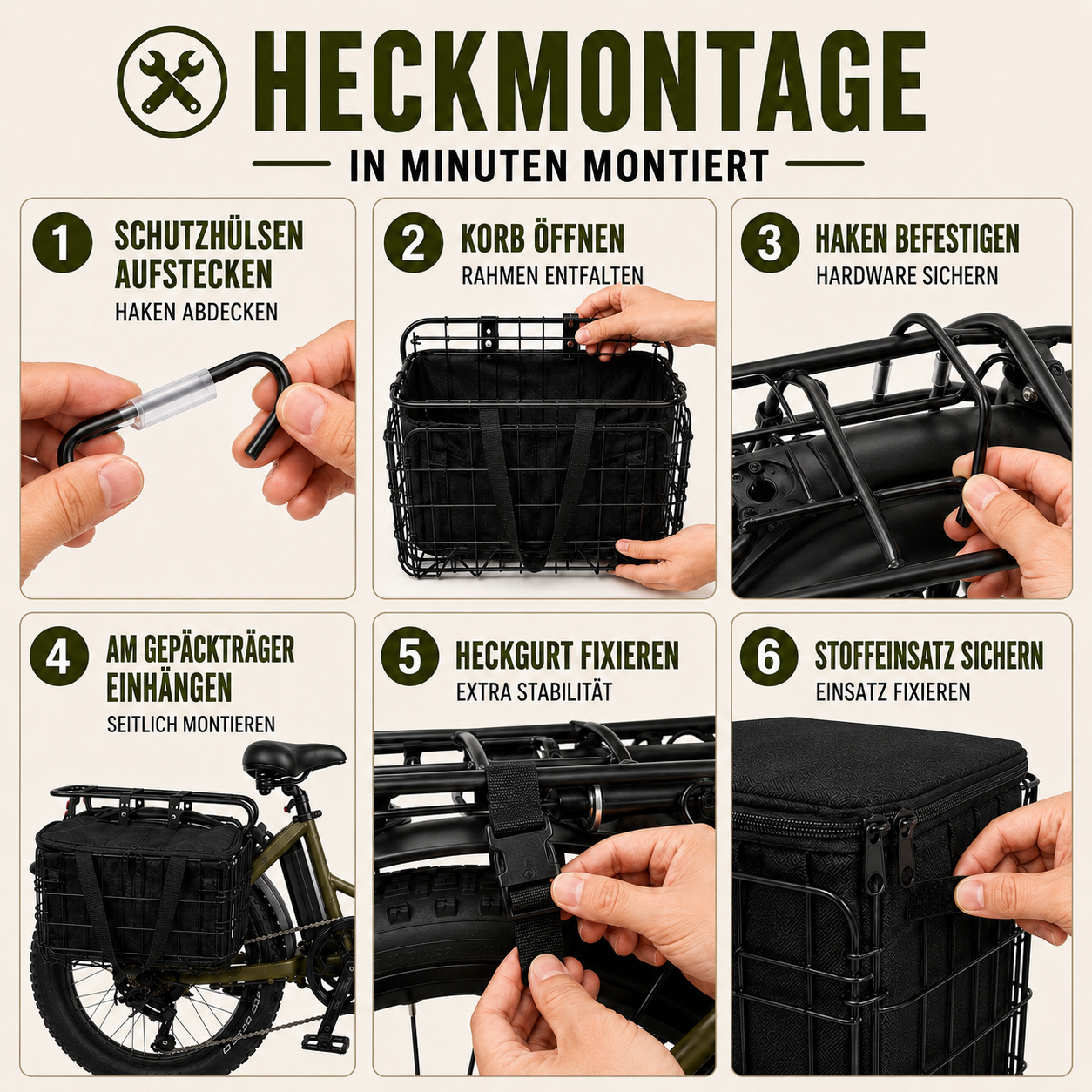 HECKMONTAGE

IN MINUTEN MONTIERT

1 SCHUTZHÜLSEN AUFSTECKEN
HAKEN ABDECKEN

2 KORB ÖFFNEN
RAHMEN ENTFALTEN

3 HAKEN BEFESTIGEN
HARDWARE SICHERN

4 AM GEPÄCKTRÄGER EINHÄNGEN
SEITLICH MONTIEREN

5 HECKGURT FIXIEREN
EXTRA STABILITÄT

6 STOFFEINSATZ SICHERN
EINSATZ FIXIEREN