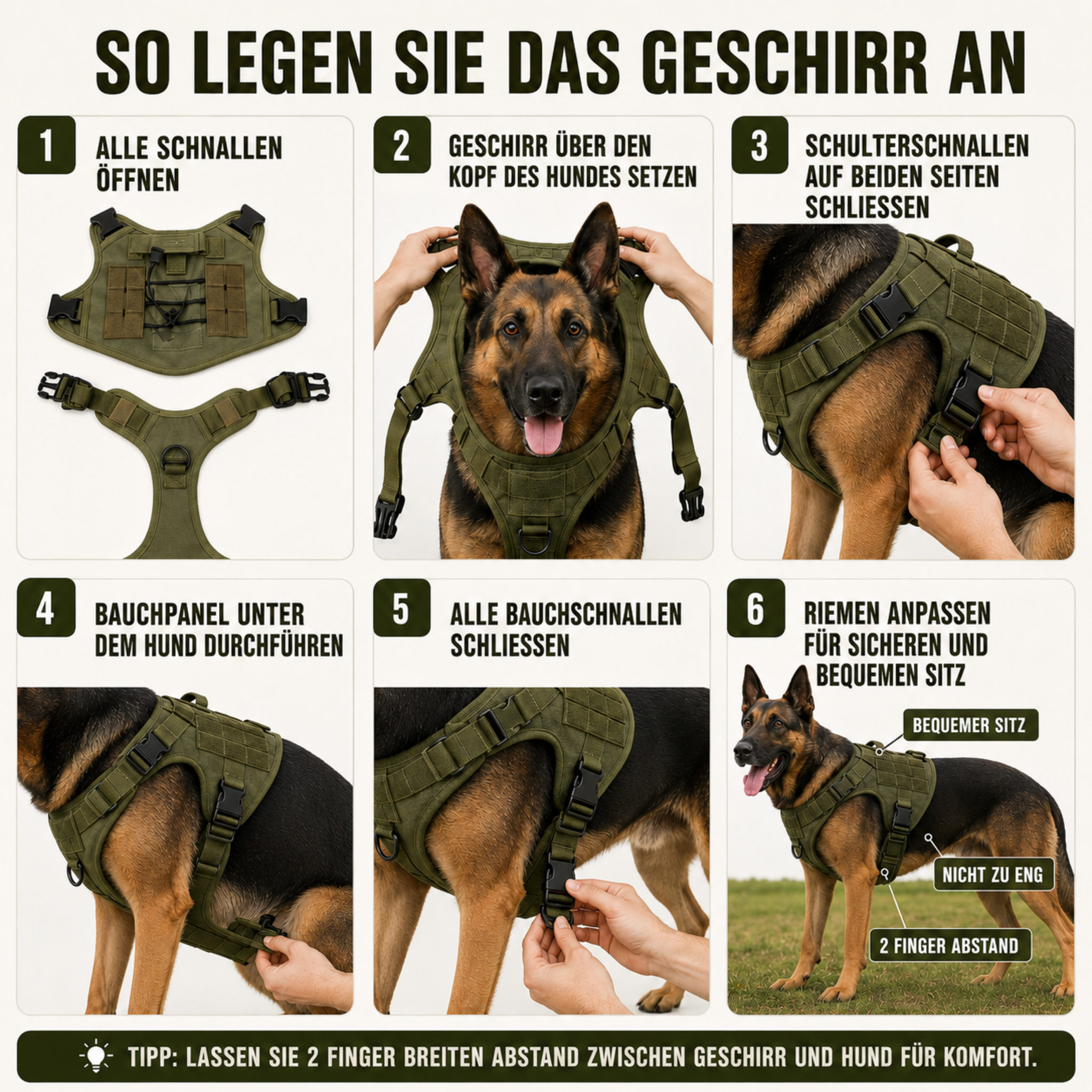 SO LEGEN SIE DAS GESCHIRR AN

1 ALLE SCHNALLEN ÖFFNEN

2 GESCHIRR ÜBER DEN KOPF DES HUNDES SETZEN

3 SCHULTERSCHNALLEN AUF BEIDEN SEITEN SCHLIESSEN

4 BAUCHPANEL UNTER DEM HUND DURCHFÜHREN

5 ALLE BAUCHSCHNALLEN SCHLIESSEN

6 RIEMEN ANPASSEN FÜR SICHEREN UND BEQUEMEN SITZ

BEQUEMER SITZ

NICHT ZU ENG

2 FINGER ABSTAND

TIPP: LASSEN SIE 2 FINGER BREITEN ABSTAND ZWISCHEN GESCHIRR UND HUND FÜR KOMFORT.