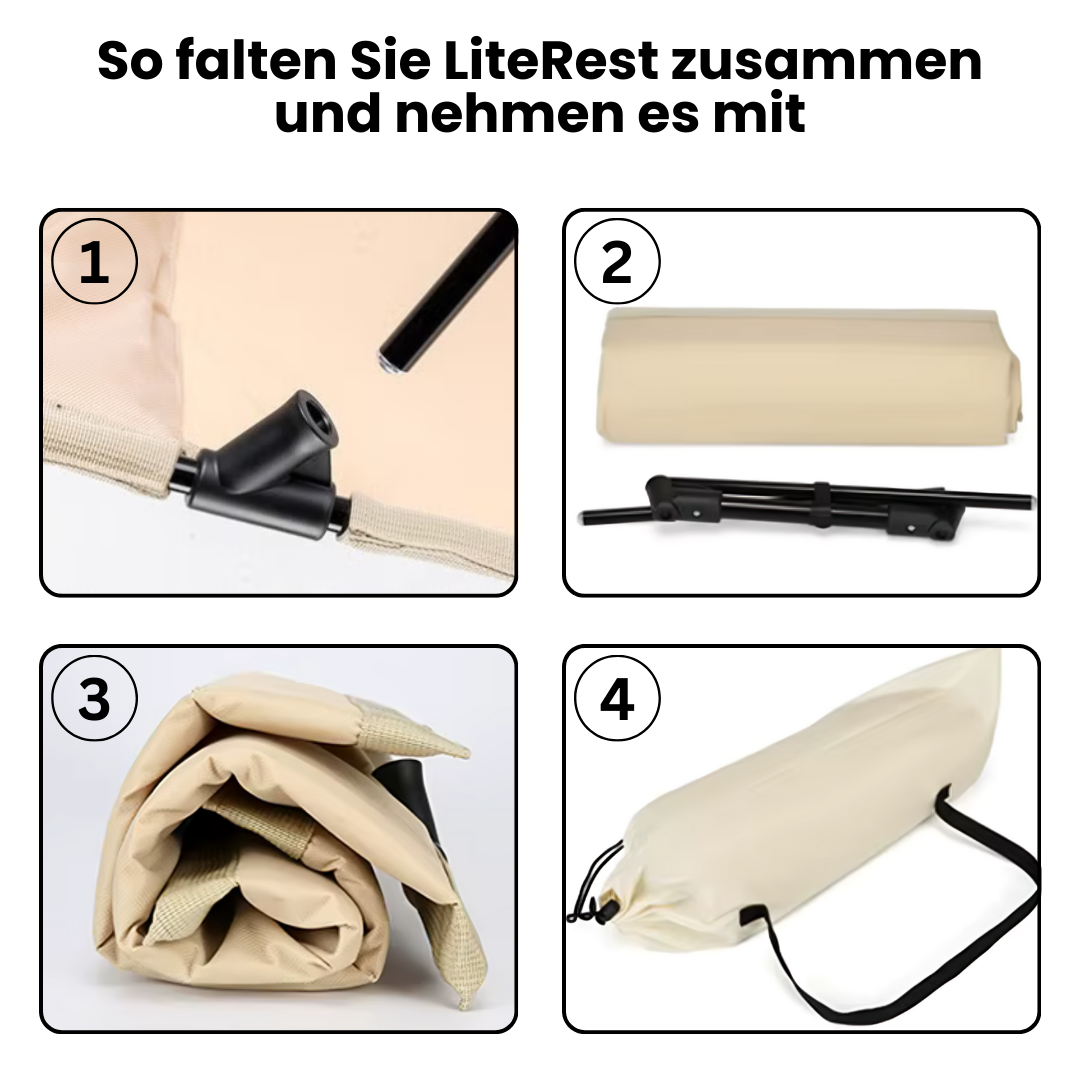 So falten Sie LiteRest zusammen und nehmen es mit

1

2

3

4