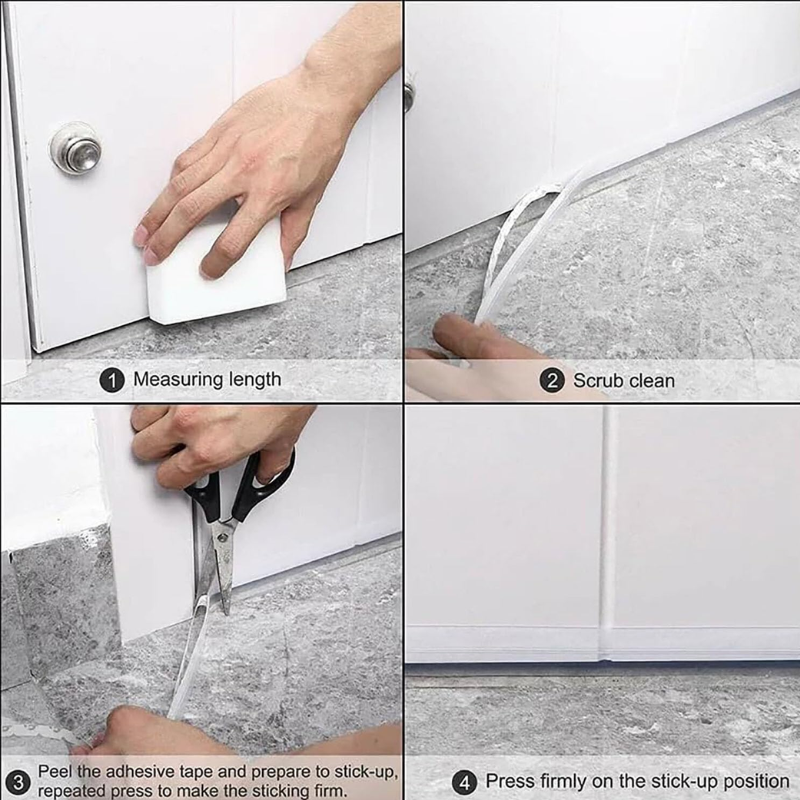 1 Measuring length

2 Scrub clean

3 Peel the adhesive tape and prepare to stick-up, repeated press to make the sticking firm.

4 Press firmly on the stick-up position