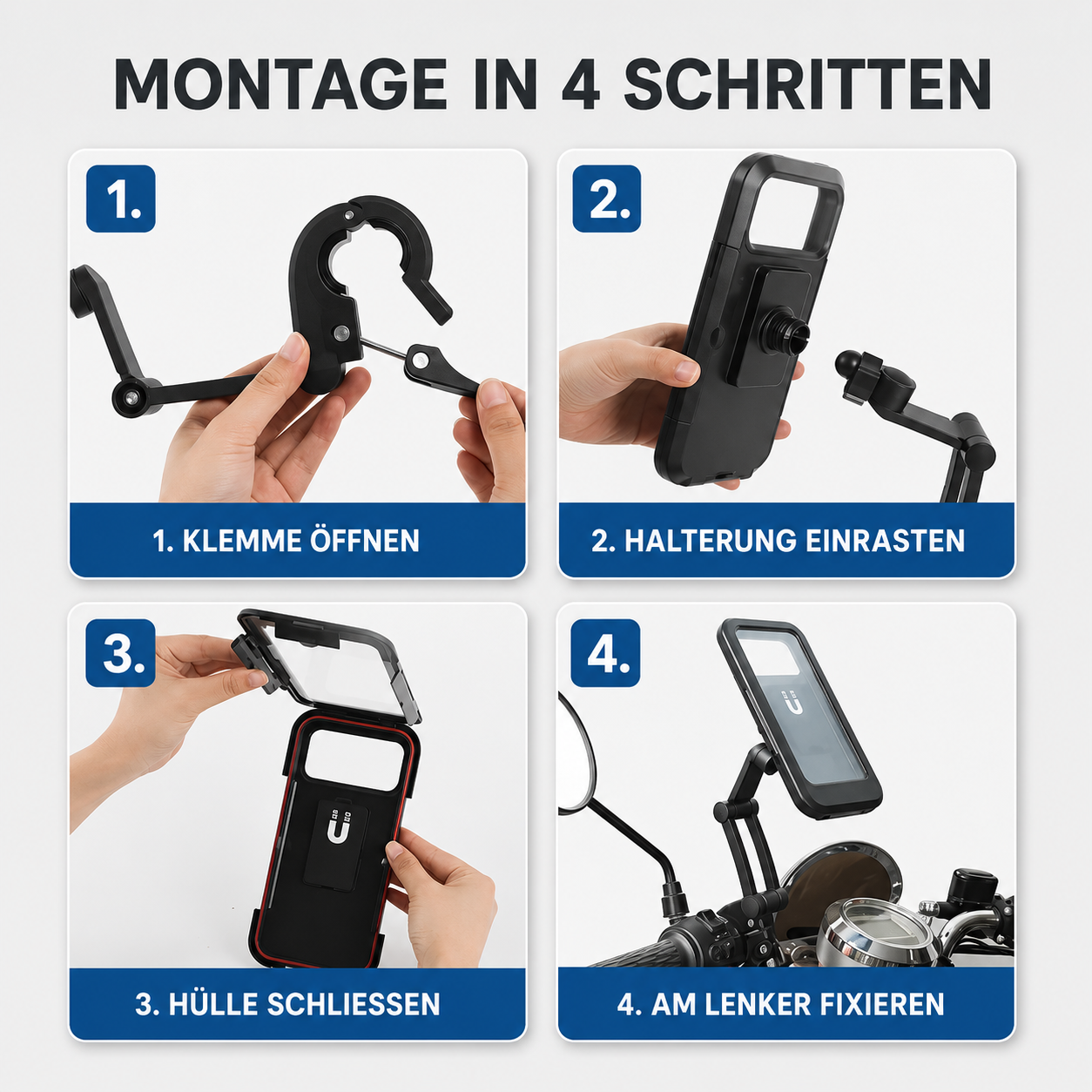 MONTAGE IN 4 SCHRITTEN

1.

1. KLEMME ÖFFNEN

2.

2. HALTERUNG EINRASTEN

3.

3. HÜLLE SCHLIESSEN

4.

4. AM LENKER FIXIEREN