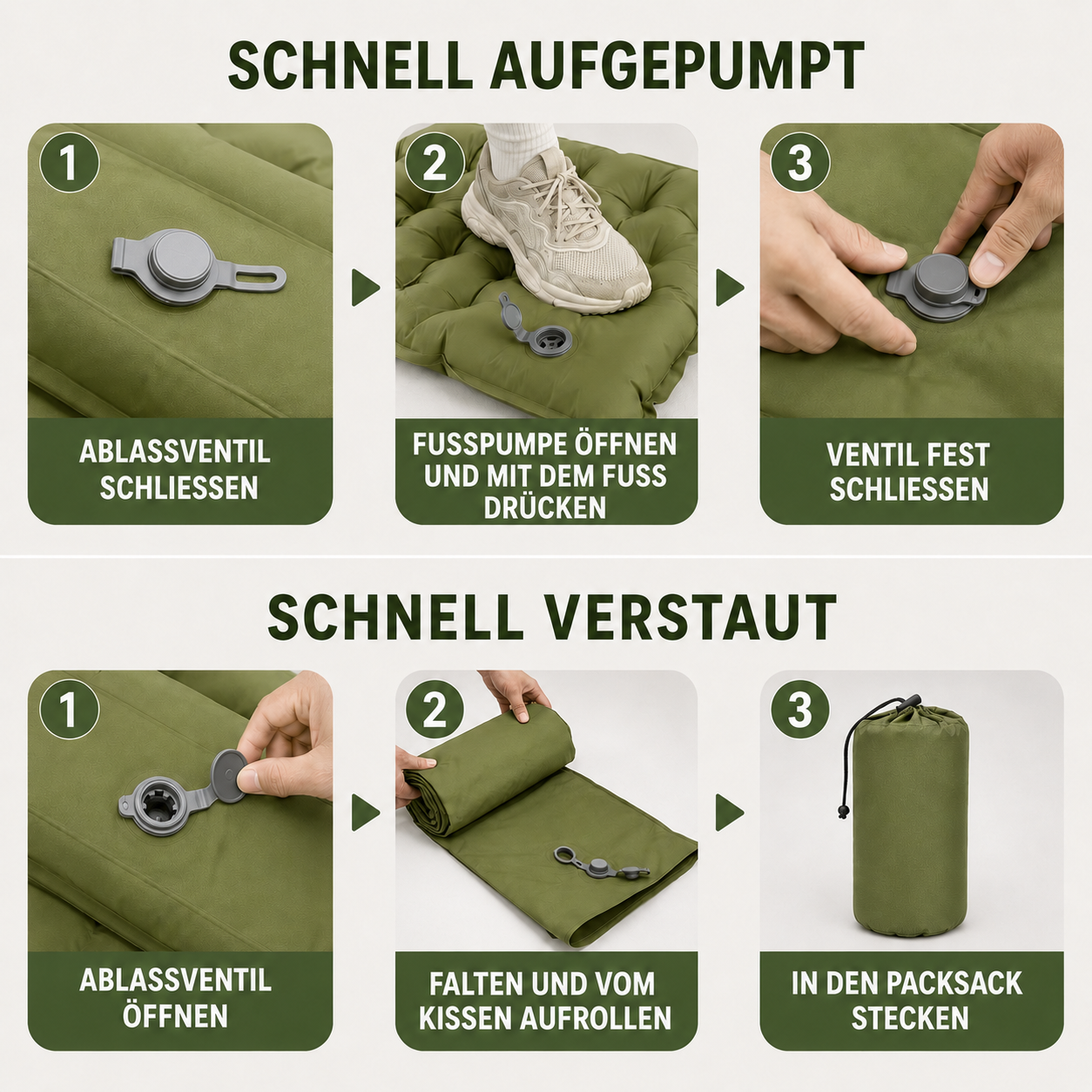 SCHNELL AUFGEPUMPT

1
ABLASSVENTIL SCHLIESSEN

2
FUSSPUMPE ÖFFNEN UND MIT DEM FUSS DRÜCKEN

3
VENTIL FEST SCHLIESSEN

SCHNELL VERSTAUT

1
ABLASSVENTIL ÖFFNEN

2
FALTEN UND VOM KISSEN AUFROLLEN

3
IN DEN PACKSACK STECKEN